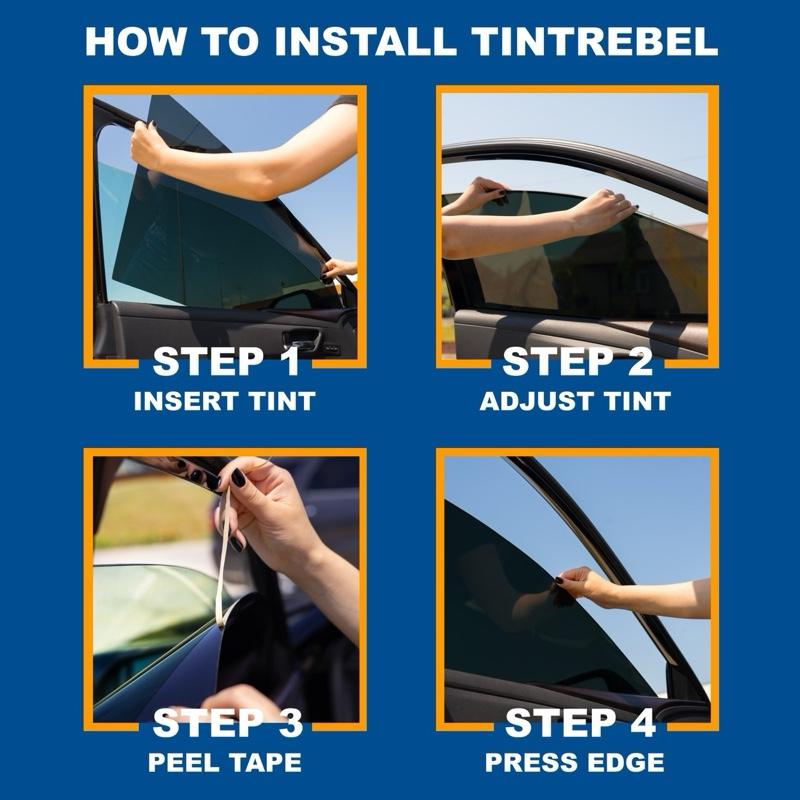 HOW TO INSTALL TINTREBEL

STEP 1
INSERT TINT

STEP 2
ADJUST TINT

STEP 3
PEEL TAPE

STEP 4
PRESS EDGE