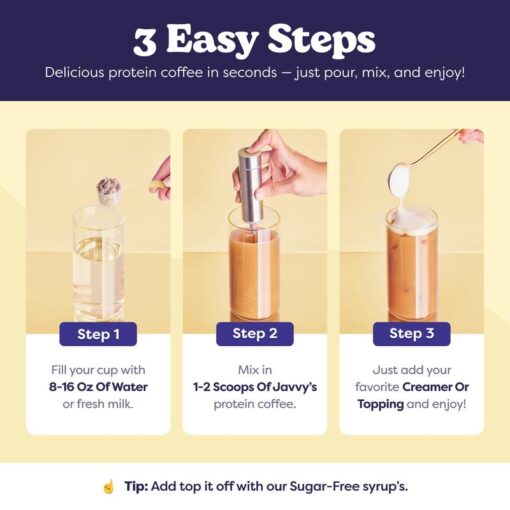 3 Easy Steps

Delicious protein coffee in seconds — just pour, mix, and enjoy!

Step 1

Fill your cup with 8-16 Oz Of Water or fresh milk.

Step 2

Mix in 1-2 Scoops Of Javvy's protein coffee.

Step 3

Just add your favorite Creamer Or Topping and enjoy!

Tip: Add top it off with our Sugar-Free syrup's.