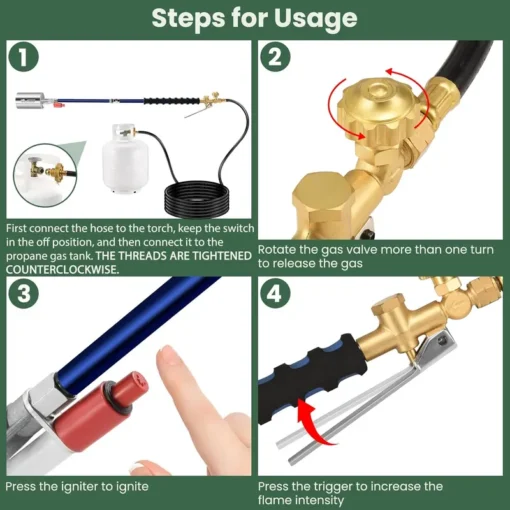 Steps for Usage

1

First connect the hose to the torch, keep the switch in the off position, and then connect it to the propane gas tank. THE THREADS ARE TIGHTENED COUNTERCLOCKWISE.

2

Rotate the gas valve more than one turn to release the gas

3

Press the igniter to ignite

4

Press the trigger to increase the flame intensity