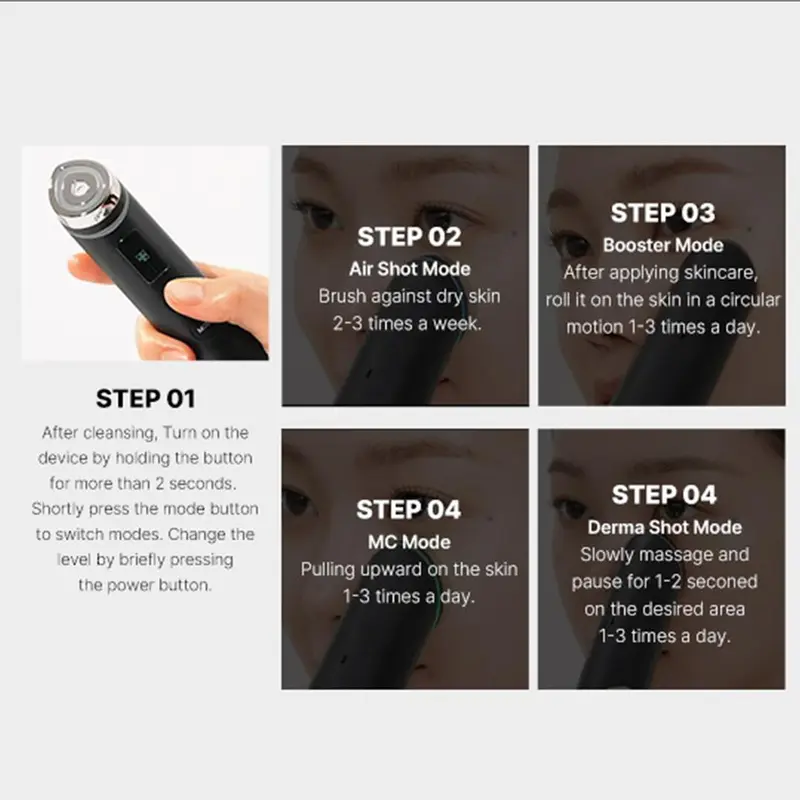 STEP 01
After cleansing, Turn on the device by holding the button for more than 2 seconds. Shortly press the mode button to switch modes. Change the level by briefly pressing the power button.

STEP 02
Air Shot Mode
Brush against dry skin 2-3 times a week.

STEP 03
Booster Mode
After applying skincare, roll it on the skin in a circular motion 1-3 times a day.

STEP 04
MC Mode
Pulling upward on the skin 1-3 times a day.

STEP 04
Derma Shot Mode
Slowly massage and pause for 1-2 seconed on the desired area 1-3 times a day.