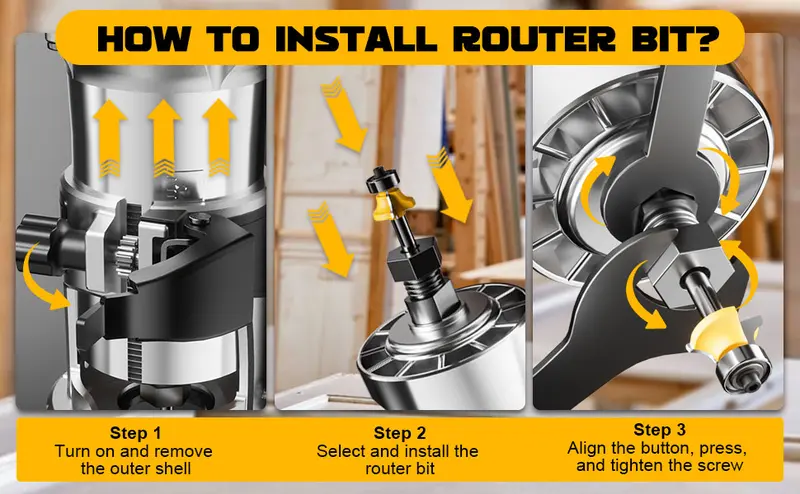 HOW TO INSTALL ROUTER BIT?

Step 1
Turn on and remove the outer shell

Step 2
Select and install the router bit

Step 3
Align the button, press, and tighten the screw